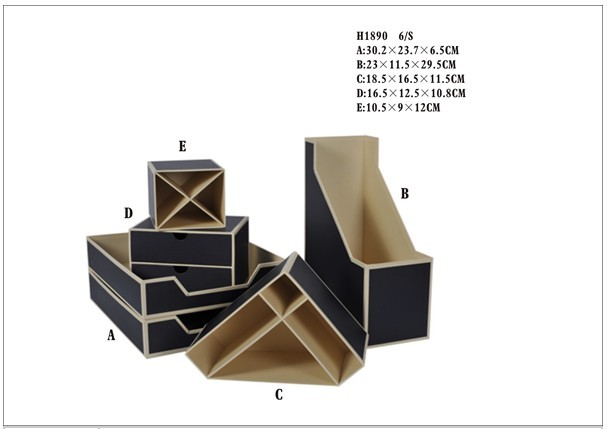 H1890 6/S
A:30.2×23.7×6.5CM
B:23×11.5×29.5CM
C:18.5×16.5×11.5CM
D:16.5×12.5×10.8CM
E:10.5×9×12CM

E

D

B

A

C